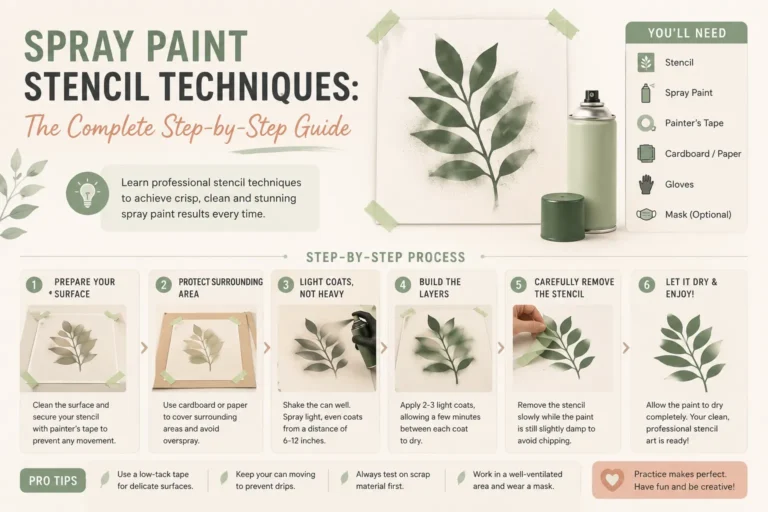 SPRAY PAINT STENCIL TECHNIQUES:

The Complete Step-by-Step Guide

Learn professional stencil techniques to achieve crisp, clean and stunning spray paint results every time.

YOU'LL NEED

Stencil

Spray Paint

Painter's Tape

Cardboard / Paper

Gloves

Mask (Optional)

STEP-BY-STEP PROCESS

1 PREPARE YOUR SURFACE

Clean the surface and secure your stencil with painter's tape to prevent any movement.

2 PROTECT SURROUNDING AREA

Use cardboard or paper to cover surrounding areas and avoid overspray.

3 LIGHT COATS, NOT HEAVY

Shake the can well. Spray light, even coats from a distance of 6-12 inches.

4 BUILD THE LAYERS

Apply 2-3 light coats, allowing a few minutes between each coat to dry.

5 CAREFULLY REMOVE THE STENCIL

Remove the stencil slowly while the paint is still slightly damp to avoid chipping.

6 LET IT DRY & ENJOY!

Allow the paint to dry completely. Your clean, professional stencil art is ready!

PRO TIPS

Use a low-tack tape for delicate surfaces.

Keep your can moving to prevent drips.

Always test on scrap material first.

Work in a well-ventilated area and wear a mask.

Practice makes perfect. Have fun and be creative!